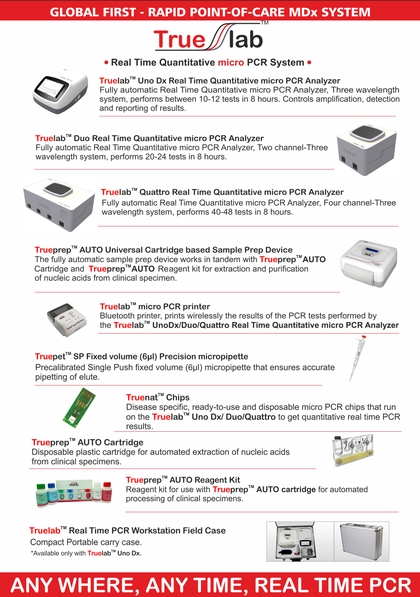 GLOBAL FIRST - RAPID POINT-OF-CARE MDx SYSTEM

Truelab™

• Real Time Quantitative micro PCR System •

Truelab™ Uno Dx Real Time Quantitative micro PCR Analyzer
Fully automatic Real Time Quantitative micro PCR Analyzer, Three wavelength system, performs between 10-12 tests in 8 hours. Controls amplification, detection and reporting of results.

Truelab™ Duo Real Time Quantitative micro PCR Analyzer
Fully automatic Real Time Quantitative micro PCR Analyzer, Two channel-Three wavelength system, performs 20-24 tests in 8 hours.

Truelab™ Quattro Real Time Quantitative micro PCR Analyzer
Fully automatic Real Time Quantitative micro PCR Analyzer, Four channel-Three wavelength system, performs 40-48 tests in 8 hours.

Trueprep™ AUTO Universal Cartridge based Sample Prep Device
The fully automatic sample prep device works in tandem with Trueprep™AUTO Cartridge and Trueprep™AUTO Reagent kit for extraction and purification of nucleic acids from clinical specimen.

Truelab™ micro PCR printer
Bluetooth printer, prints wirelessly the results of the PCR tests performed by the Truelab™ UnoDx/Duo/Quattro Real Time Quantitative micro PCR Analyzer

Truepet™ SP Fixed volume (6µl) Precision micropipette
Precalibrated Single Push fixed volume (6µl) micropipette that ensures accurate pipetting of elute.

Truenat™ Chips
Disease specific, ready-to-use and disposable micro PCR chips that run on the Truelab™ Uno Dx/ Duo/Quattro to get quantitative real time PCR results.

Trueprep™ AUTO Cartridge
Disposable plastic cartridge for automated extraction of nucleic acids from clinical specimens.

Trueprep™ AUTO Reagent Kit
Reagent kit for use with Trueprep™ AUTO cartridge for automated processing of clinical specimens.

Truelab™ Real Time PCR Workstation Field Case
Compact Portable carry case.
*Available only with Truelab™ Uno Dx.

ANY WHERE, ANY TIME, REAL TIME PCR